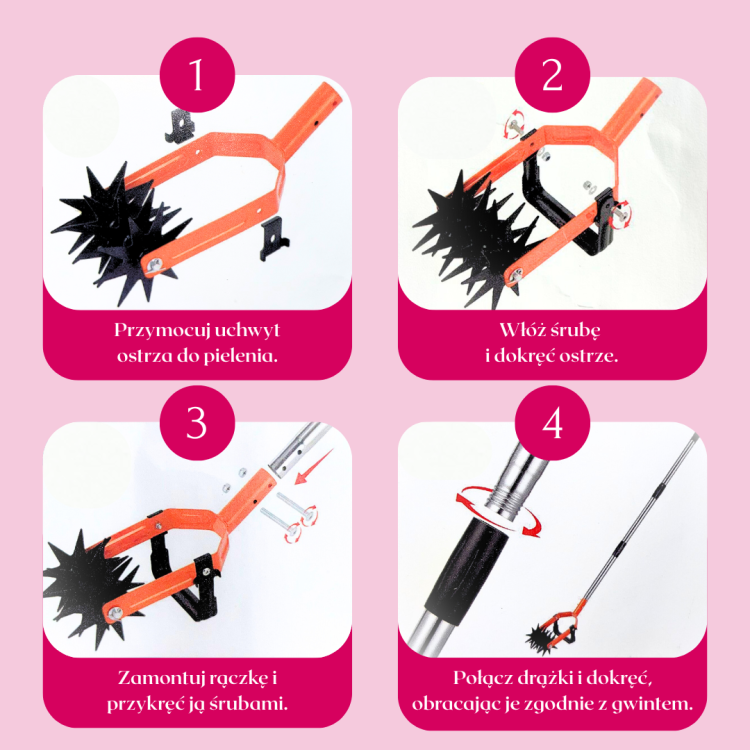 1

Przymocuj uchwyt ostrza do pielenia.

2

Włóż śrubę i dokręć ostrze.

3

Zamontuj rączkę i przykręć ją śrubami.

4

Połącz drążki i dokręć, obracając je zgodnie z gwintem.